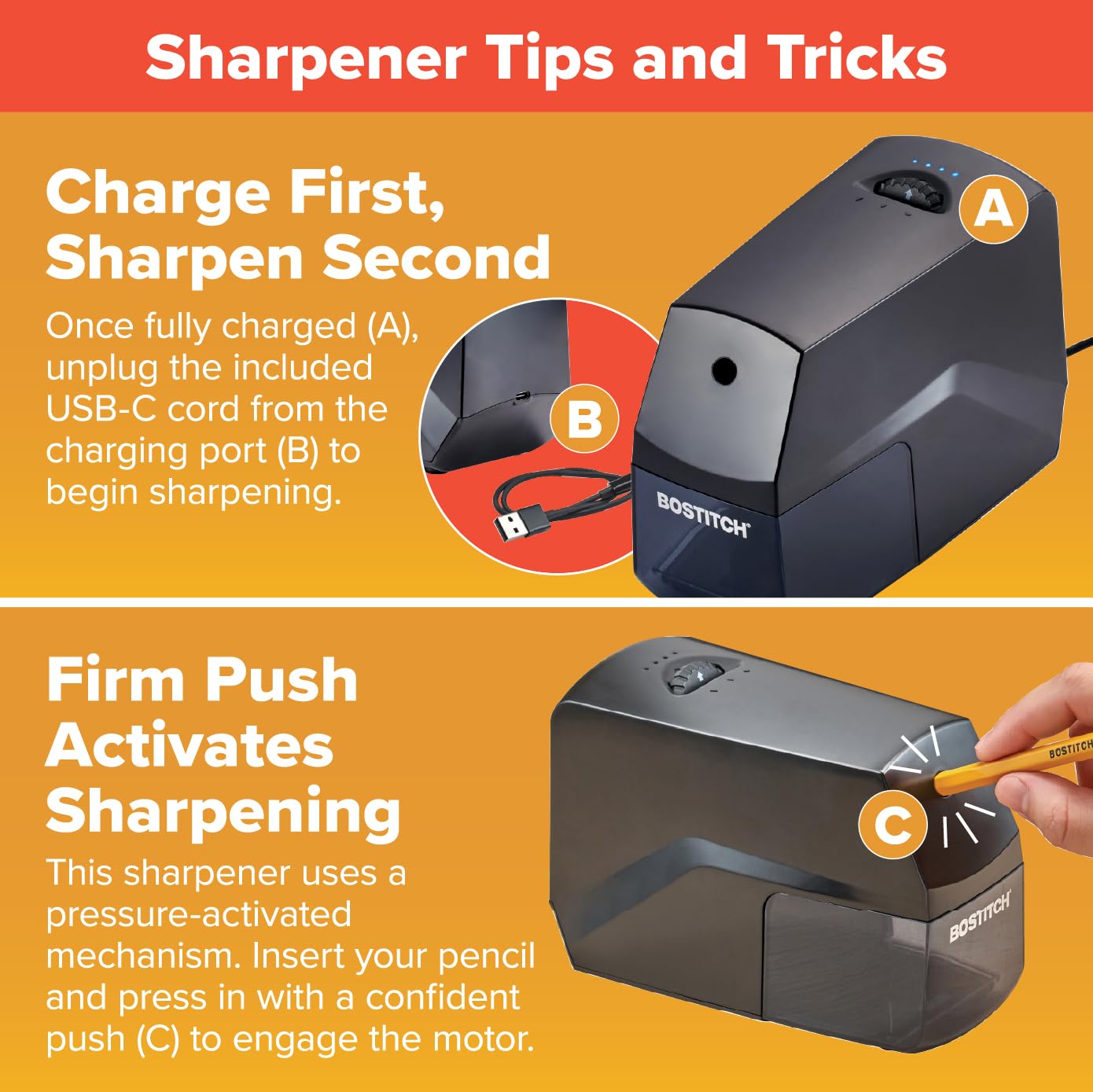 Sharpener Tips and Tricks

Charge First, Sharpen Second

Once fully charged (A), unplug the included USB-C cord from the charging port (B) to begin sharpening.

A

B

BOSTITCH

Firm Push Activates Sharpening

This sharpener uses a pressure-activated mechanism. Insert your pencil and press in with a confident push (C) to engage the motor.

C

BOSTITCH

BOSTITCH