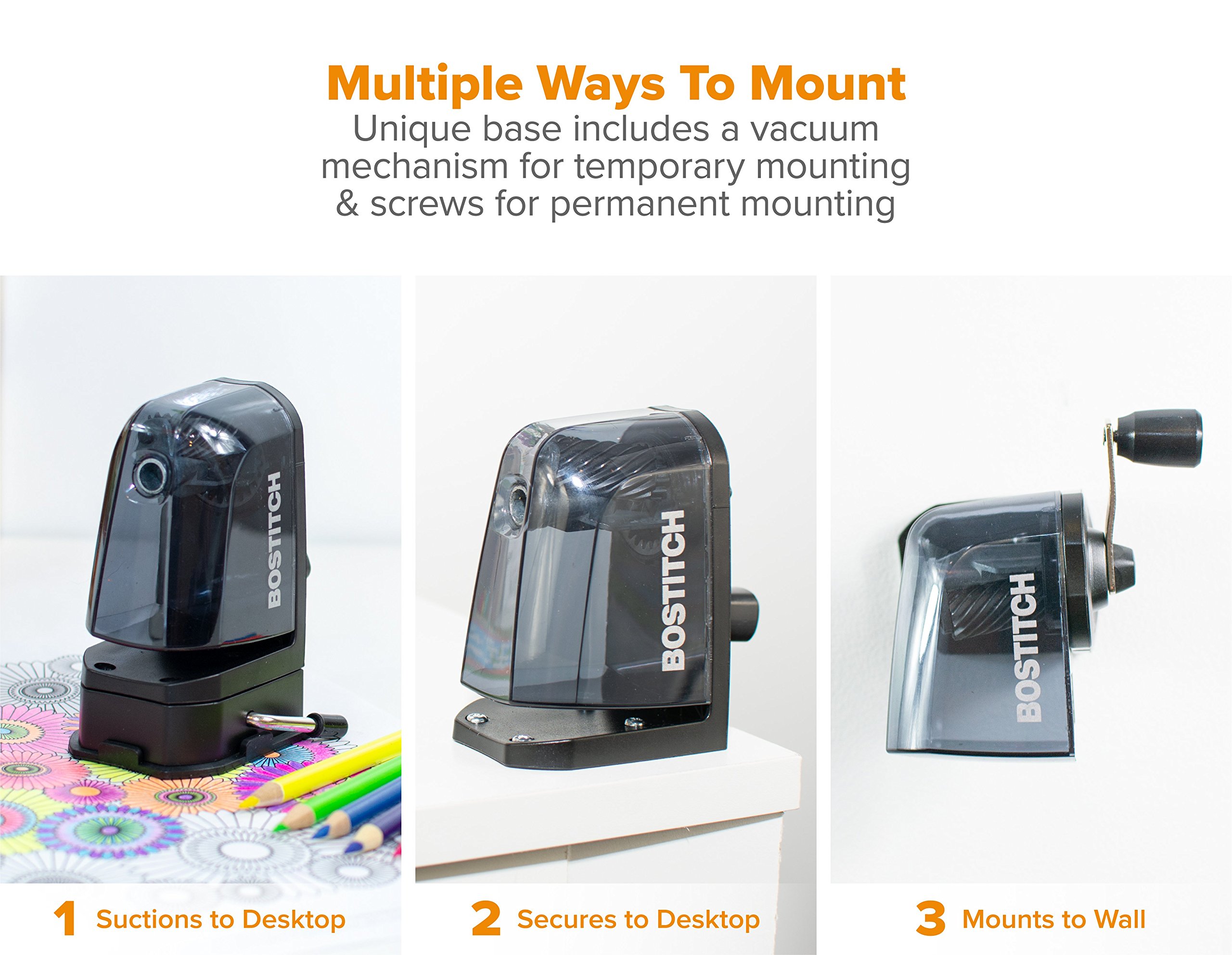 Multiple Ways To Mount
Unique base includes a vacuum mechanism for temporary mounting & screws for permanent mounting

BOSTITCH

BOSTITCH

BOSTITCH

1 Suctions to Desktop

2 Secures to Desktop

3 Mounts to Wall